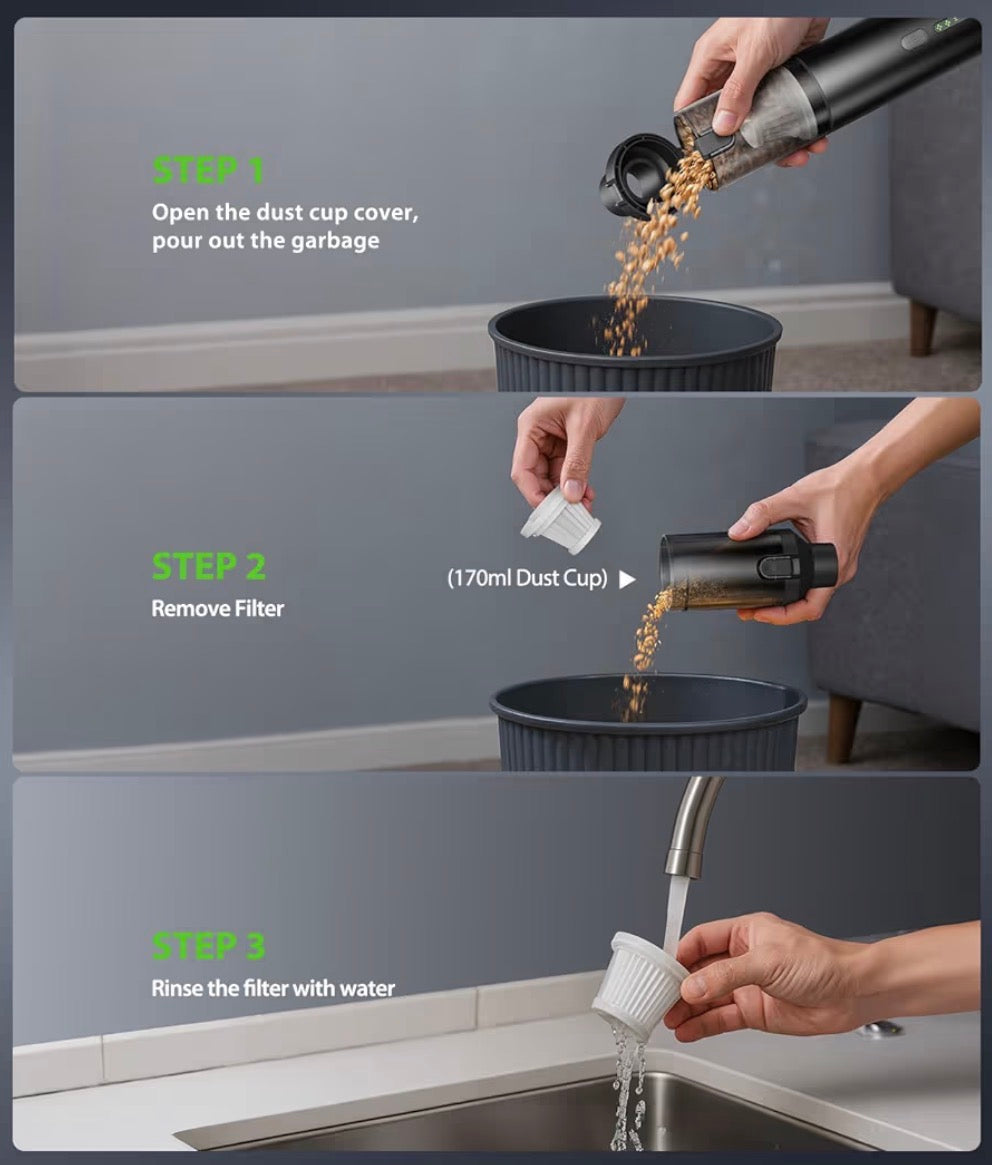 STEP 1
Open the dust cup cover, pour out the garbage

STEP 2
Remove Filter

(170ml Dust Cup) ▶

STEP 3
Rinse the filter with water